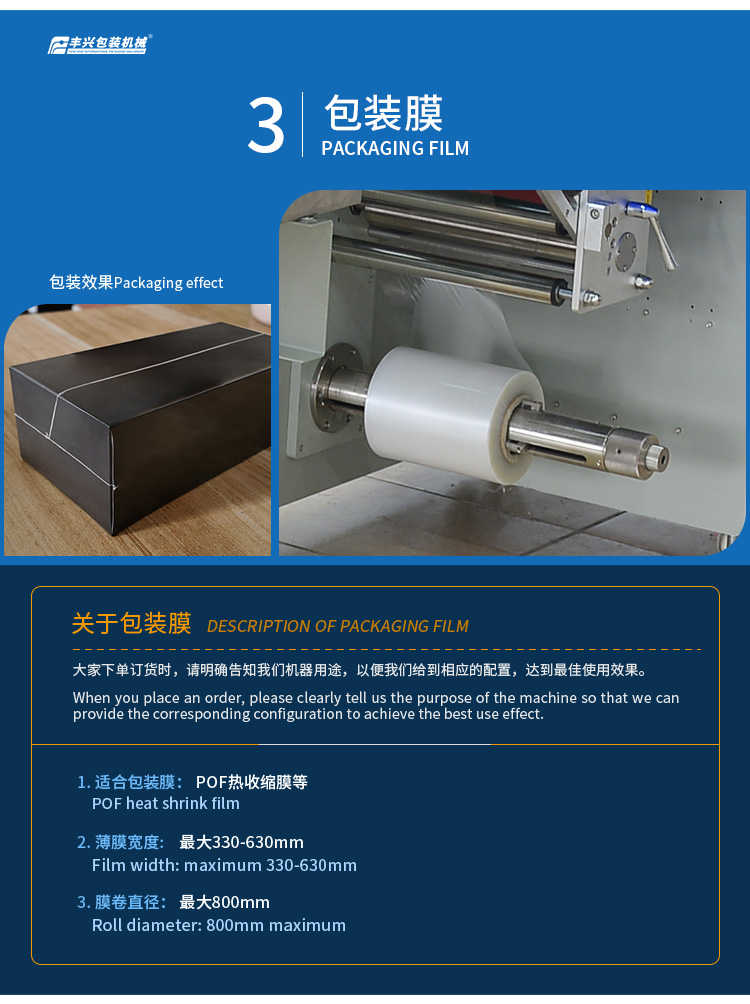 丰兴包装机械

3 包装膜
PACKAGING FILM

包装效果Packaging effect

关于包装膜 DESCRIPTION OF PACKAGING FILM

大家下单订货时，请明确告知我们机器用途，以便我们给到相应的配置，达到最佳使用效果。

When you place an order, please clearly tell us the purpose of the machine so that we can provide the corresponding configuration to achieve the best use effect.

1. 适合包装膜： POF热收缩膜等
POF heat shrink film

2. 薄膜宽度： 最大330-630mm
Film width: maximum 330-630mm

3. 膜卷直径： 最大800mm
Roll diameter: 800mm maximum